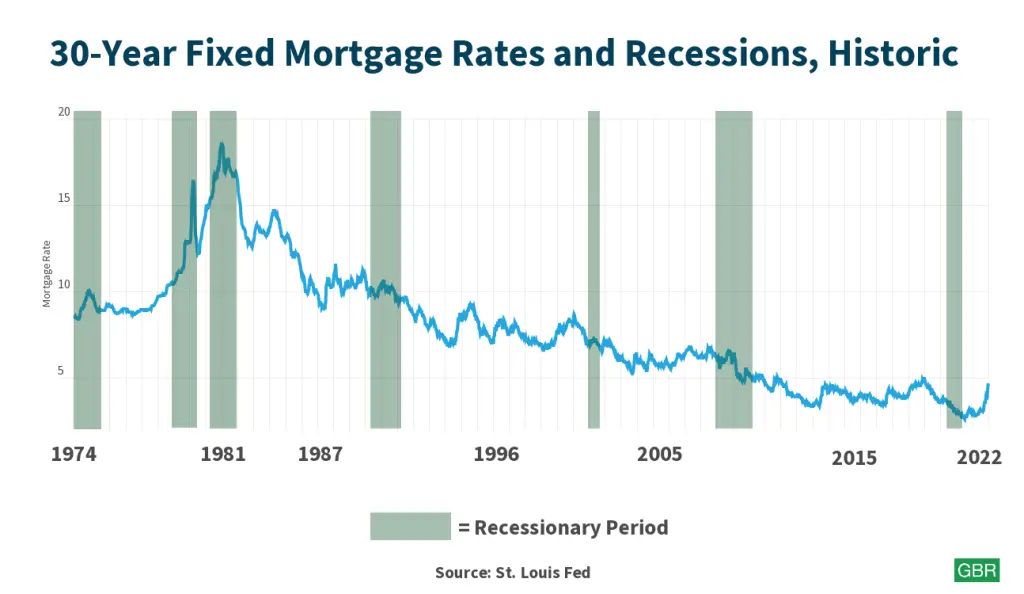 30-Year Fixed Mortgage Rates and Recessions, Historic

20
15
10
5

Mortgage Rate

1974
1981
1987
1996
2005
2015
2022

= Recessionary Period

Source: St. Louis Fed

GBR