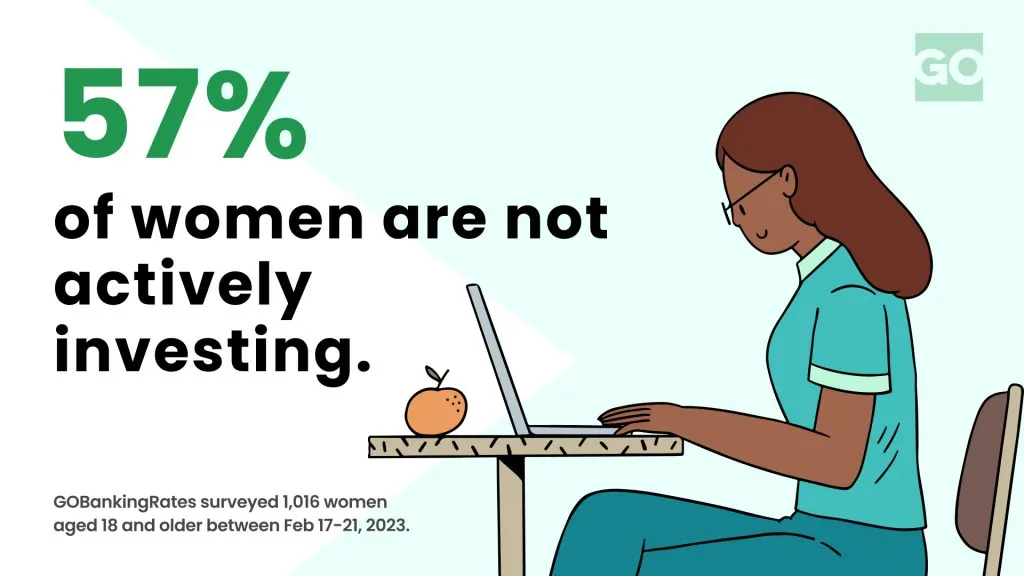 GO

57%

of women are not actively investing.

GOBankingRates surveyed 1,016 women aged 18 and older between Feb 17-21, 2023.