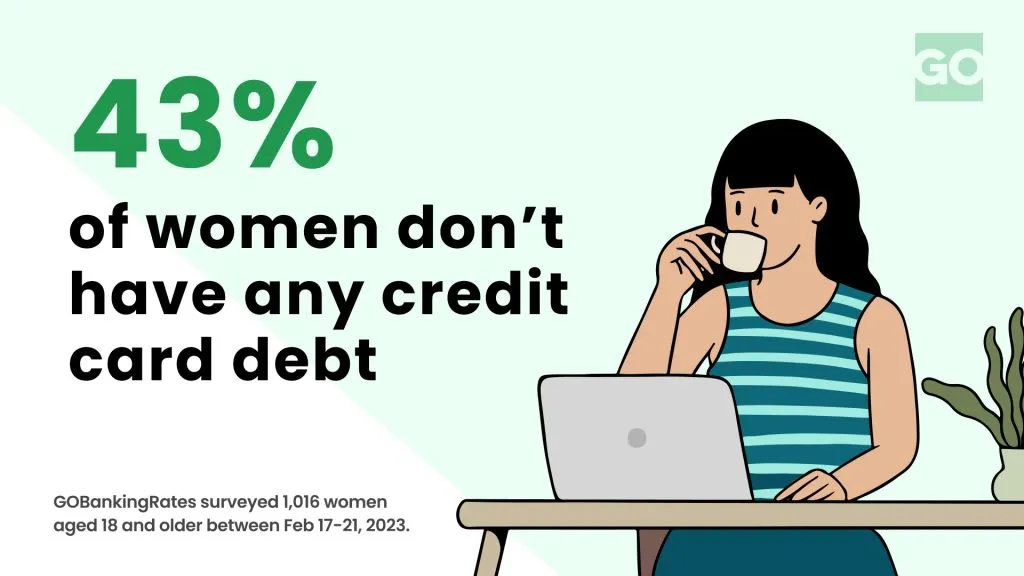 GO

43%

of women don't have any credit card debt

GOBankingRates surveyed 1,016 women aged 18 and older between Feb 17-21, 2023.