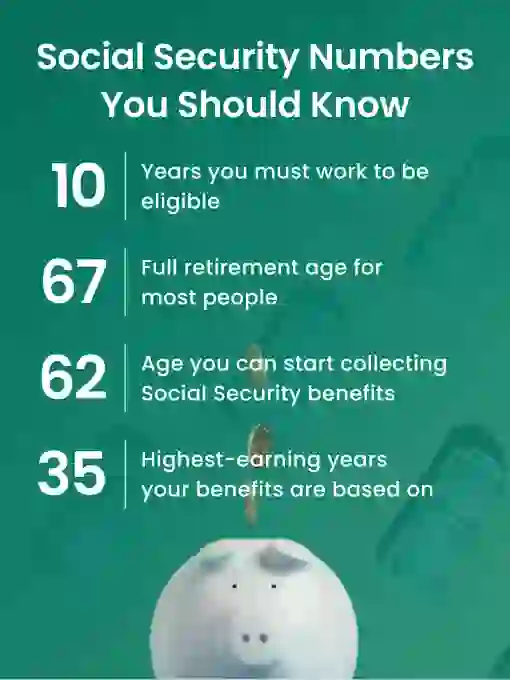 Social Security Numbers You Should Know

10 Years you must work to be eligible

67 Full retirement age for most people

62 Age you can start collecting Social Security benefits

35 Highest-earning years your benefits are based on