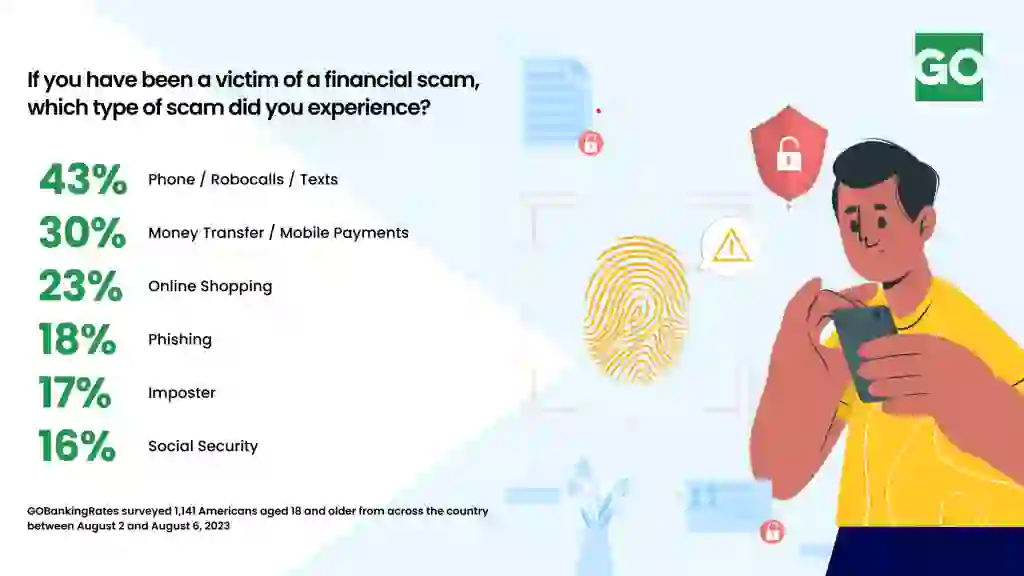 GO

If you have been a victim of a financial scam, which type of scam did you experience?

43% Phone / Robocalls / Texts

30% Money Transfer / Mobile Payments

23% Online Shopping

18% Phishing

17% Imposter

16% Social Security

GOBankingRates surveyed 1,141 Americans aged 18 and older from across the country between August 2 and August 6, 2023