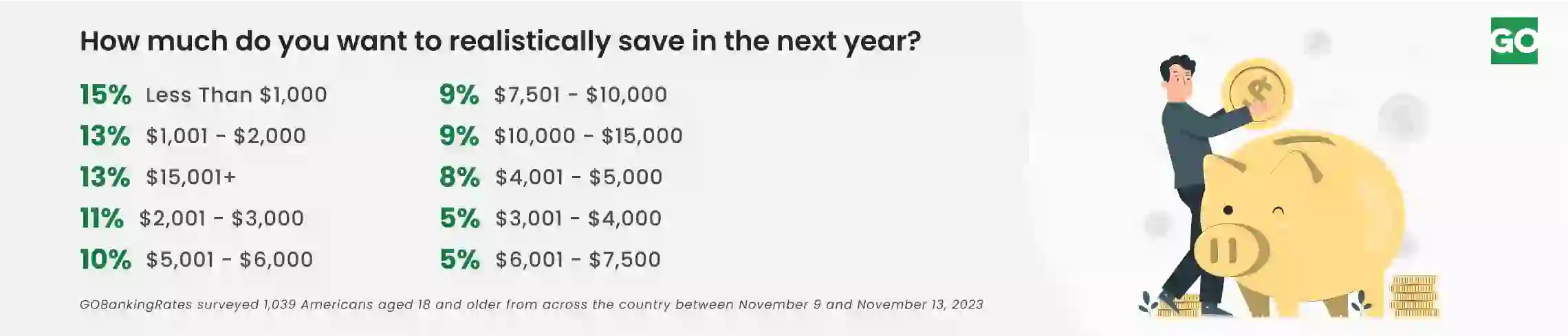 How much do you want to realistically save in the next year?

15% Less Than $1,000
13% $1,001 - $2,000
13% $15,001+
11% $2,001 - $3,000
10% $5,001 - $6,000

9% $7,501 - $10,000
9% $10,000 - $15,000
8% $4,001 - $5,000
5% $3,001 - $4,000
5% $6,001 - $7,500

GOBankingRates surveyed 1,039 Americans aged 18 and older from across the country between November 9 and November 13, 2023

GO