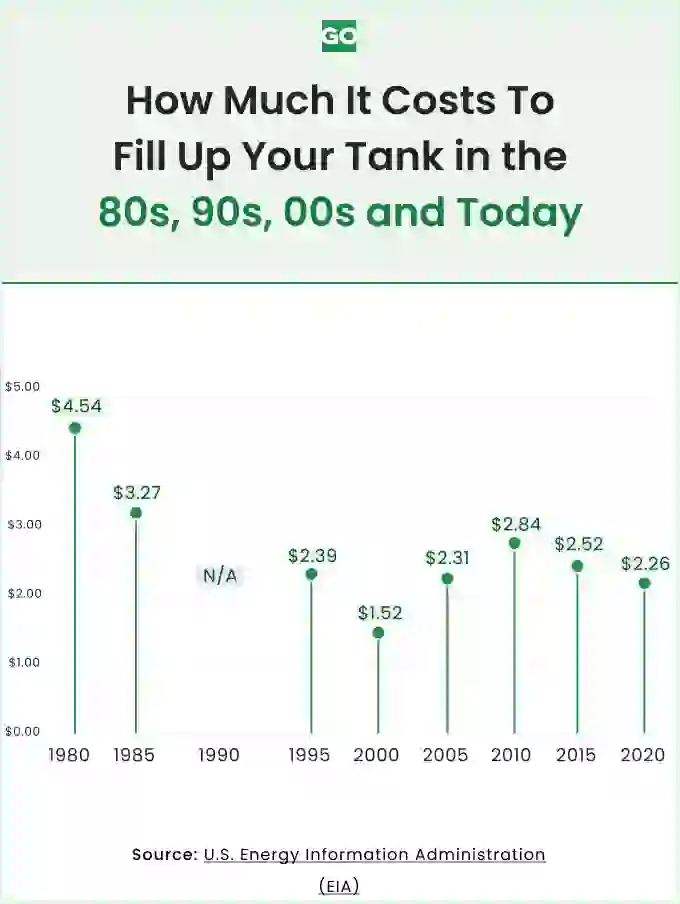 GO

How Much It Costs To Fill Up Your Tank in the 80s, 90s, 00s and Today

$5.00
$4.00
$3.00
$2.00
$1.00
$0.00

$4.54
$3.27
N/A
$2.39
$1.52
$2.31
$2.84
$2.52
$2.26

1980 1985 1990 1995 2000 2005 2010 2015 2020

Source: U.S. Energy Information Administration (EIA)