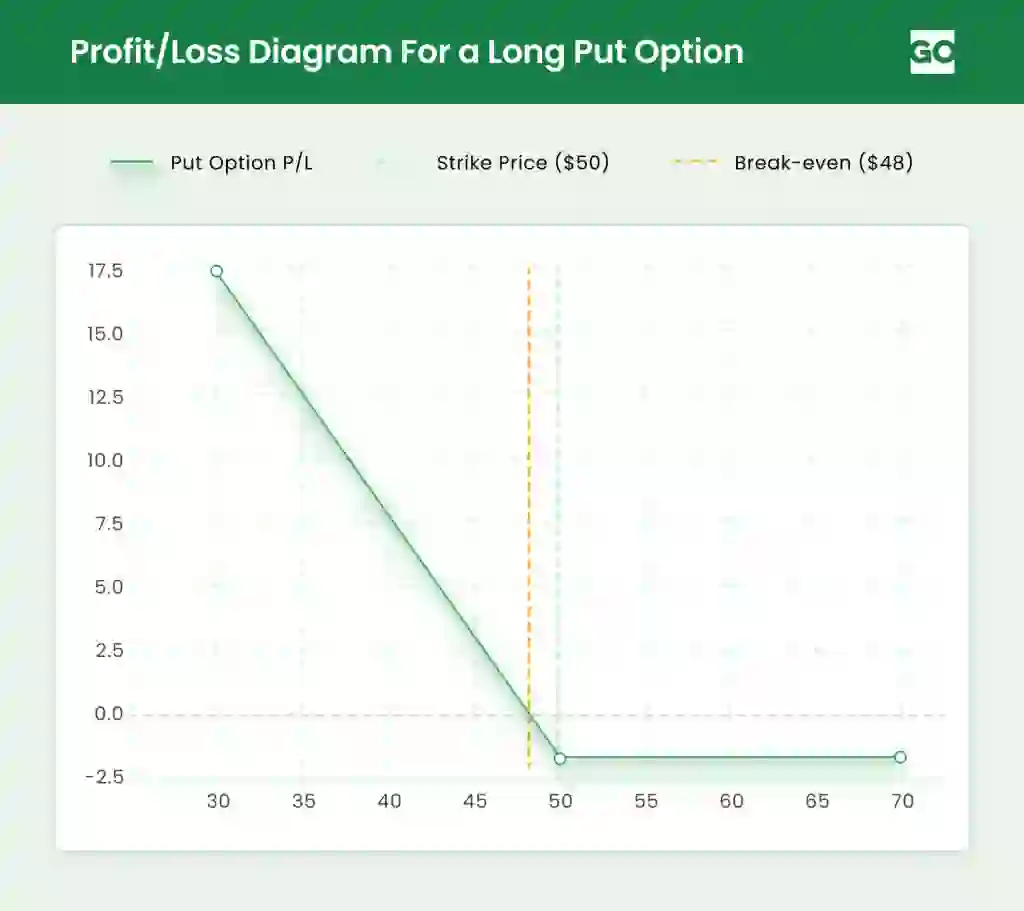 Profit/Loss Diagram For a Long Put Option

GO

Put Option P/L
Strike Price ($50)
Break-even ($48)

17.5
15.0
12.5
10.0
7.5
5.0
2.5
0.0
-2.5

30
35
40
45
50
55
60
65
70