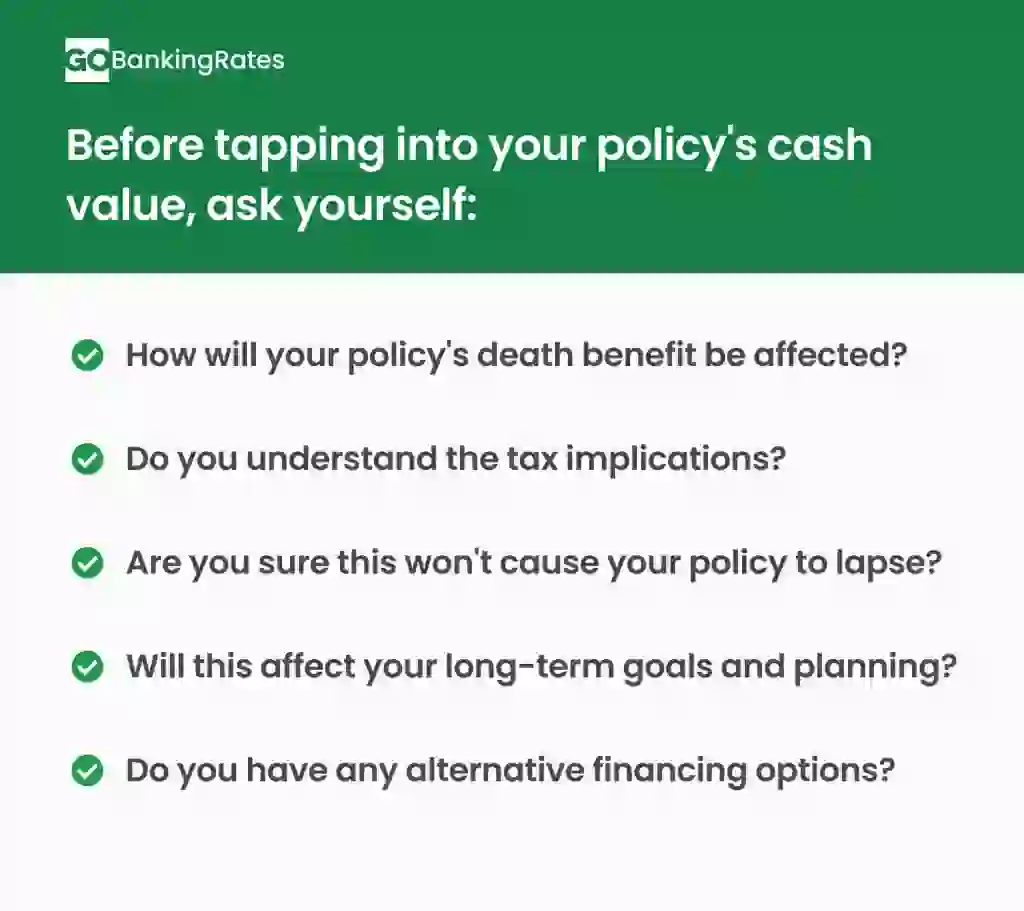 GOBankingRates

Before tapping into your policy's cash value, ask yourself:

How will your policy's death benefit be affected?

Do you understand the tax implications?

Are you sure this won't cause your policy to lapse?

Will this affect your long-term goals and planning?

Do you have any alternative financing options?