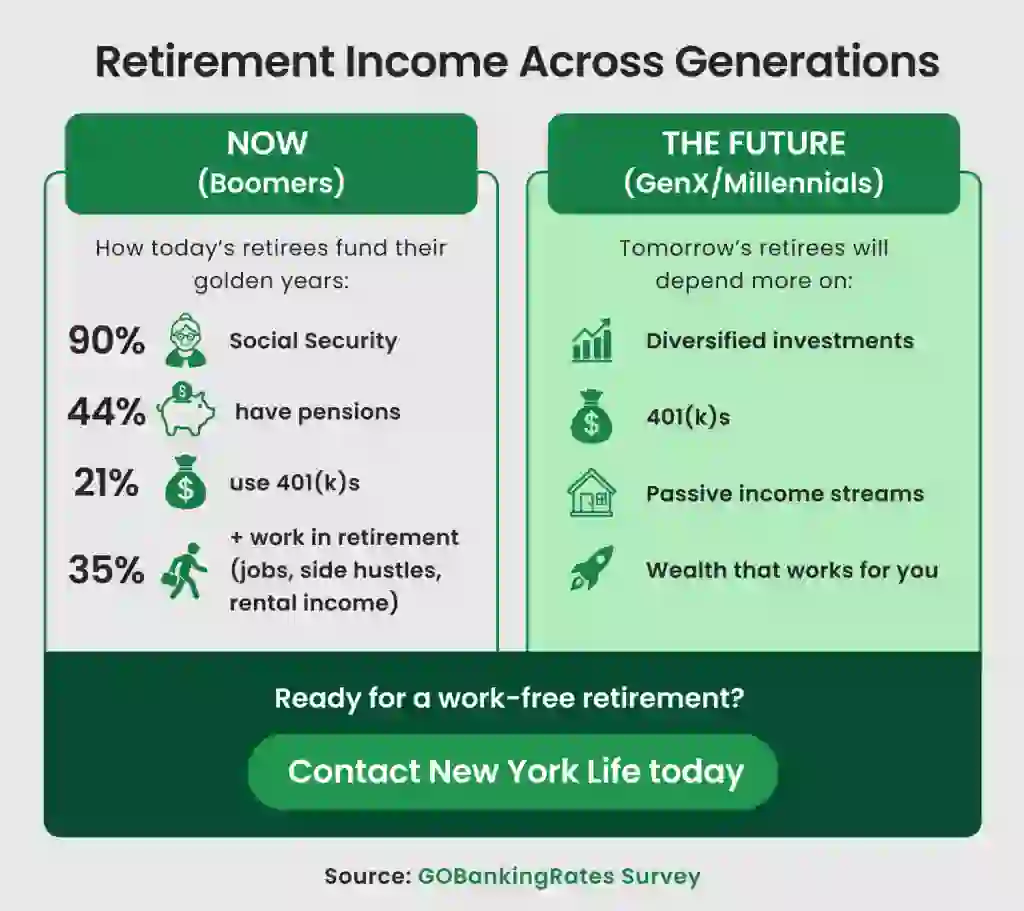 Retirement Income Across Generations

NOW
(Boomers)

How today's retirees fund their golden years:

90% Social Security

44% have pensions

21% use 401(k)s

35% + work in retirement (jobs, side hustles, rental income)

THE FUTURE
(GenX/Millennials)

Tomorrow's retirees will depend more on:

Diversified investments

401(k)s

Passive income streams

Wealth that works for you

Ready for a work-free retirement?

Contact New York Life today

Source: GOBankingRates Survey