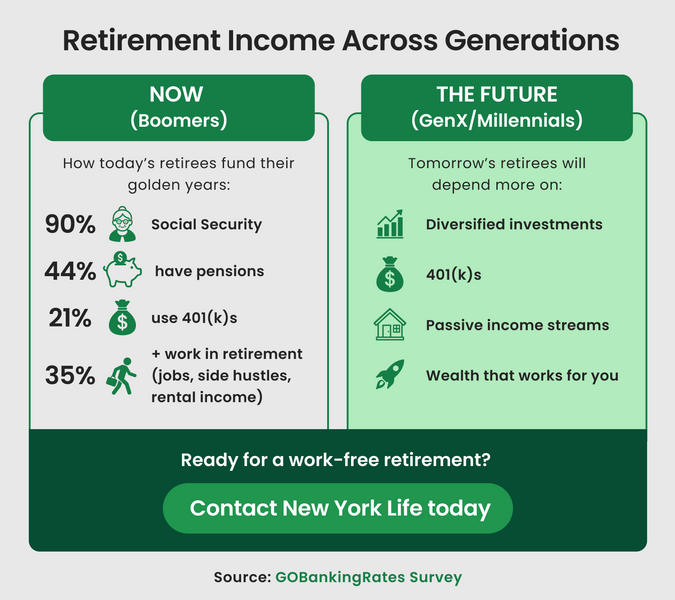 Retirement Income Across Generations

NOW
(Boomers)

How today's retirees fund their golden years:

90% Social Security

44% have pensions

21% use 401(k)s

35% + work in retirement (jobs, side hustles, rental income)

THE FUTURE
(GenX/Millennials)

Tomorrow's retirees will depend more on:

Diversified investments

401(k)s

Passive income streams

Wealth that works for you

Ready for a work-free retirement?

Contact New York Life today

Source: GOBankingRates Survey